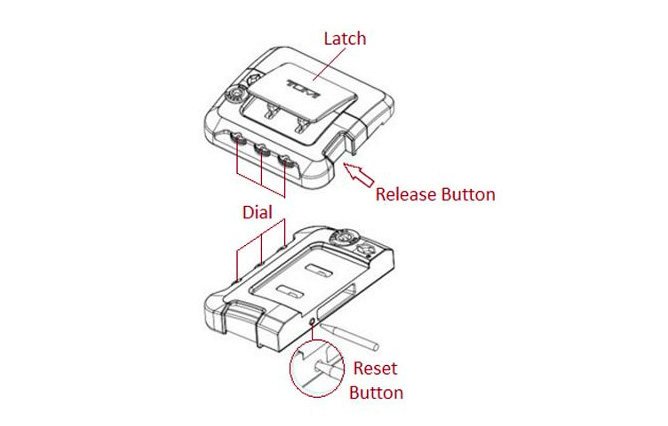 Latch

TUMI

Release Button

Dial

Reset Button